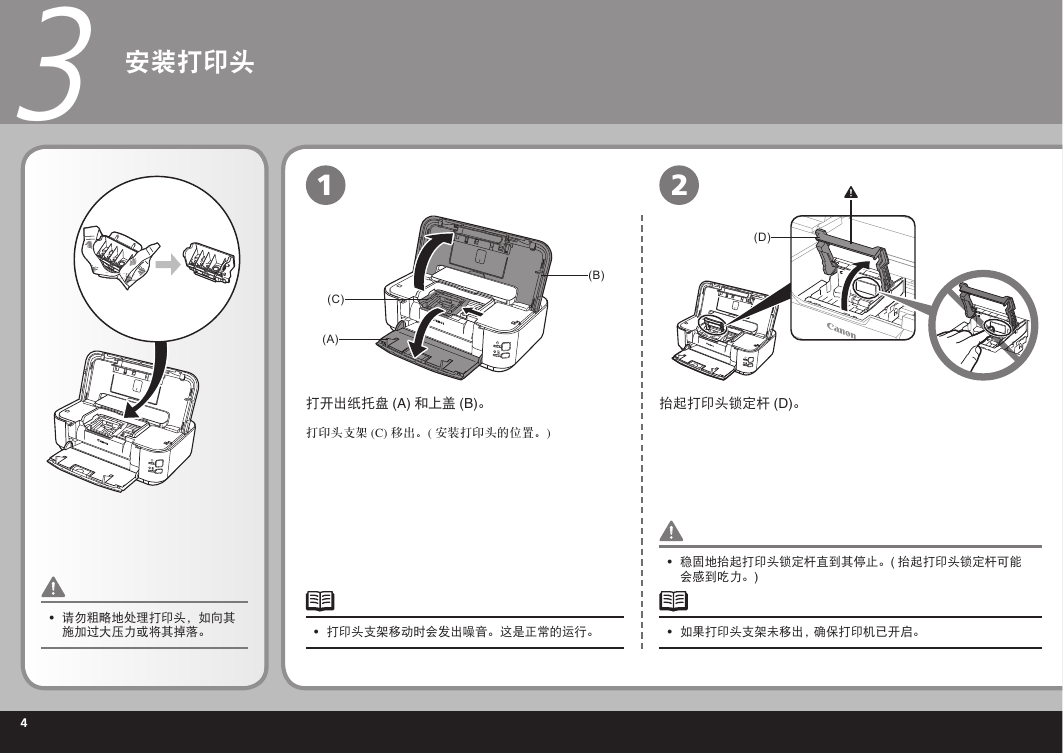 3

安装打印头

• 请勿粗略地处理打印头，如向其施加过大压力或将其掉落。

1

(B)

(C)

(A)

打开出纸托盘 (A) 和上盖 (B)。

打印头支架 (C) 移出。( 安装打印头的位置。)

• 打印头支架移动时会发出噪音。这是正常的运行。

2

(D)

Canon

抬起打印头锁定杆 (D)。

• 稳固地抬起打印头锁定杆直到其停止。( 抬起打印头锁定杆可能会感到吃力。)

• 如果打印头支架未移出，确保打印机已开启。

4