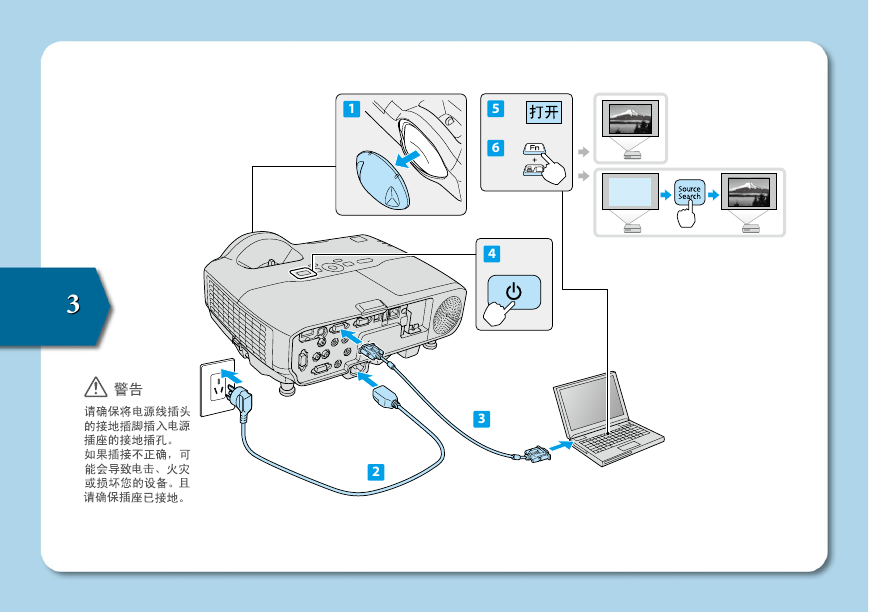 3

1

5
打开

6
Fn
+

Source Search

4

3

2

警告

请确保将电源线插头的接地插脚插入电源插座的接地插孔。
如果插接不正确，可能会导致电击、火灾或损坏您的设备。且请确保插座已接地。