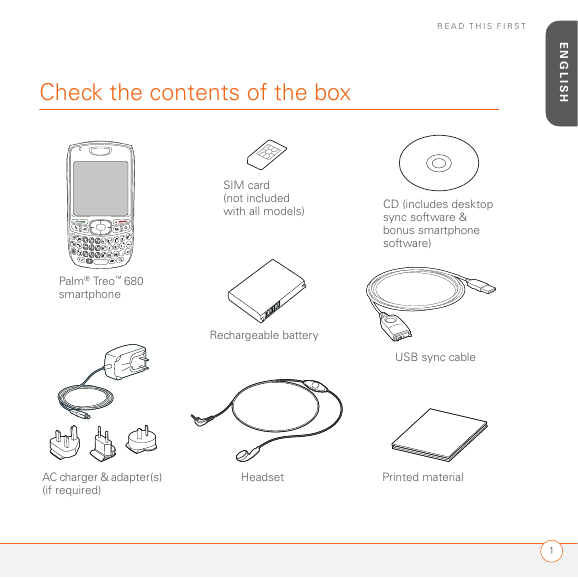 READ THIS FIRST

ENGLISH

Check the contents of the box

Palm® Treo™ 680 smartphone

SIM card (not included with all models)

CD (includes desktop sync software & bonus smartphone software)

Rechargeable battery

USB sync cable

AC charger & adapter(s) (if required)

Headset

Printed material

1