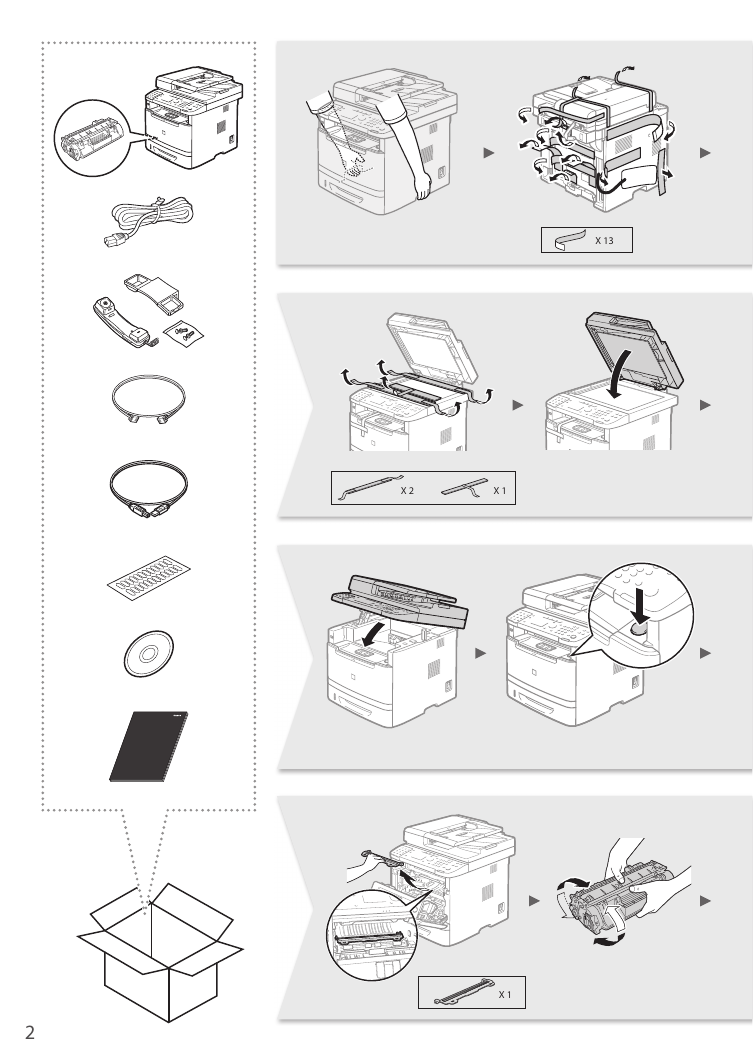 X 13

X 2

X 1

X 1

2