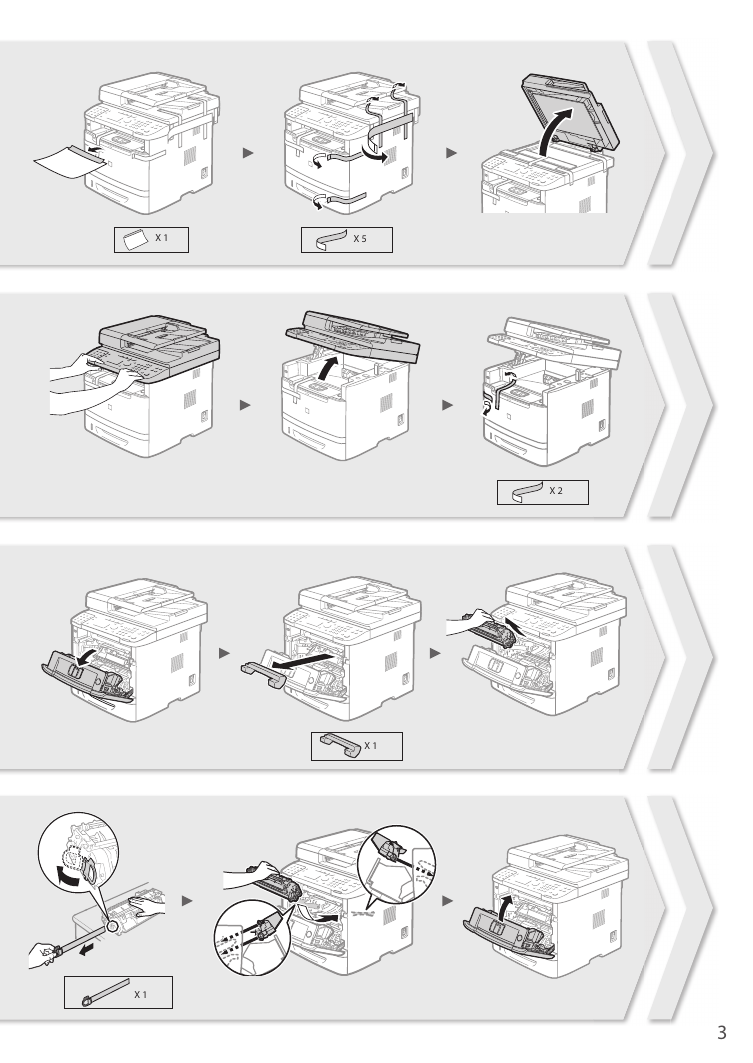 X 1

X 5

X 2

X 1

X 1

3