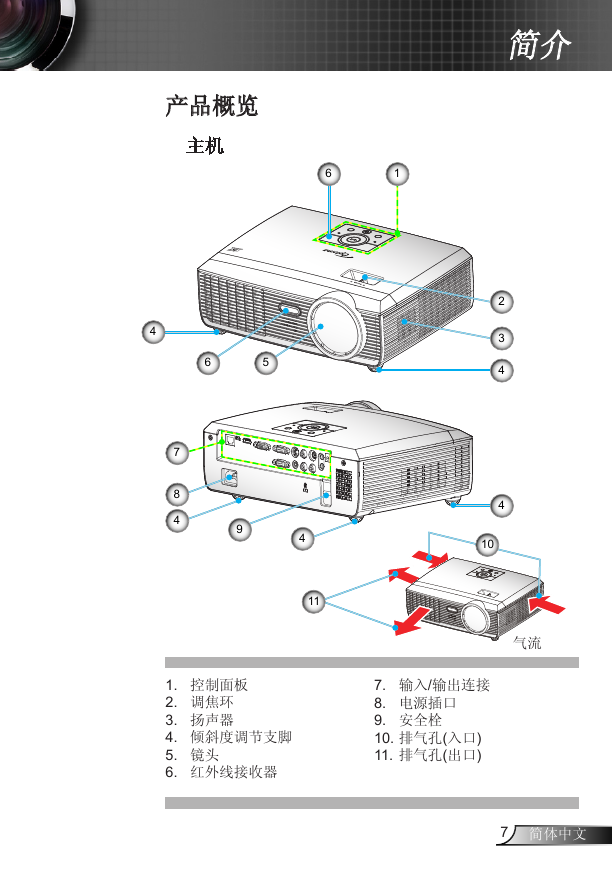 简介

产品概览

主机

6
1
2
3
4
4
6
5

7
8
4
9
4
4

10
11
气流

1. 控制面板
2. 调焦环
3. 扬声器
4. 倾斜度调节支脚
5. 镜头
6. 红外线接收器

7. 输入/输出连接
8. 电源插口
9. 安全栓
10. 排气孔(入口)
11. 排气孔(出口)

7 简体中文