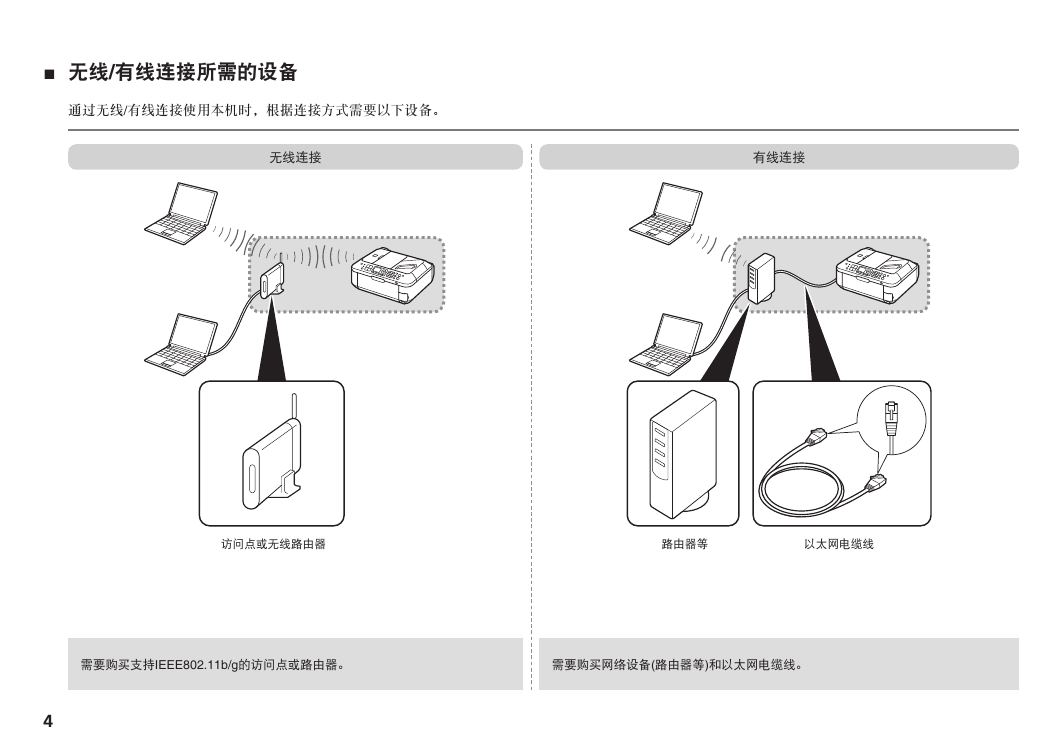 ■ 无线/有线连接所需的设备

通过无线/有线连接使用本机时，根据连接方式需要以下设备。

无线连接

访问点或无线路由器

需要购买支持IEEE802.11b/g的访问点或路由器。

有线连接

路由器等

以太网电缆线

需要购买网络设备(路由器等)和以太网电缆线。

4