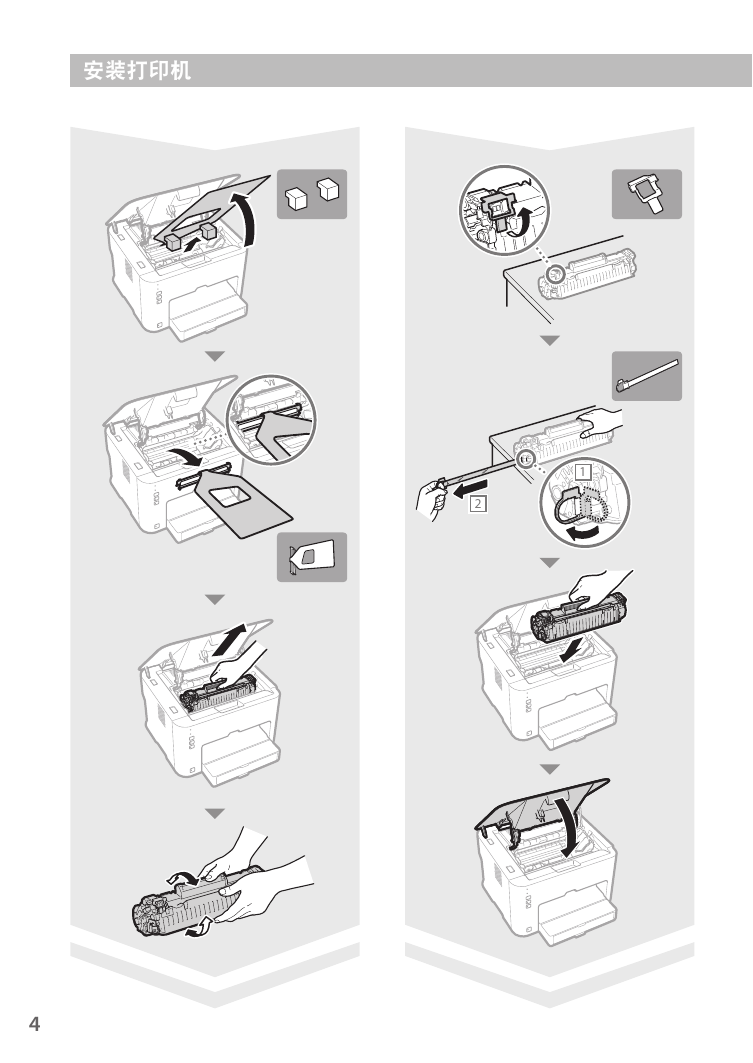 安装打印机

1

2

4