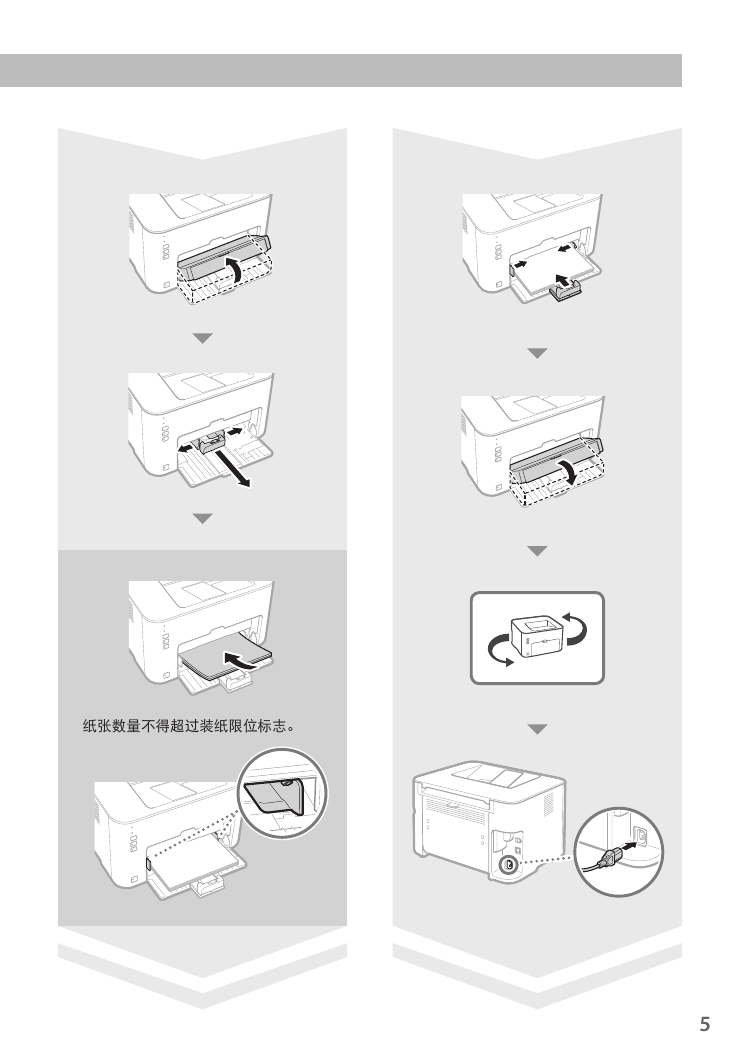 纸张数量不得超过装纸限位标志。

5