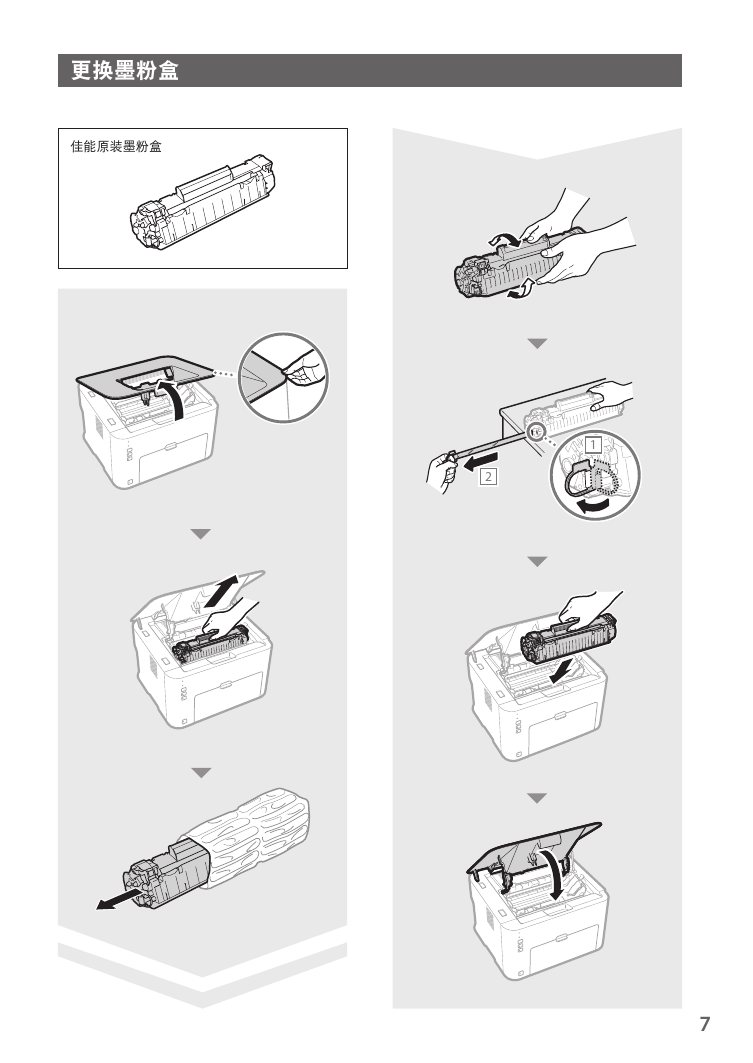 更换墨粉盒

佳能原装墨粉盒

1

2

7