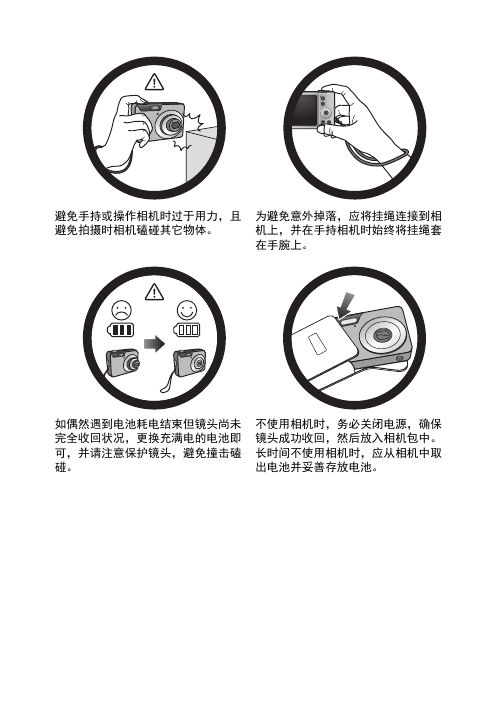 避免手持或操作相机时过于用力，且避免拍摄时相机磕碰其它物体。

为避免意外掉落，应将挂绳连接到相机上，并在手持相机时始终将挂绳套在手腕上。

如偶然遇到电池耗电结束但镜头尚未完全收回状况，更换充满电的电池即可，并请注意保护镜头，避免撞击磕碰。

不使用相机时，务必关闭电源，确保镜头成功收回，然后放入相机包中。长时间不使用相机时，应从相机中取出电池并妥善存放电池。