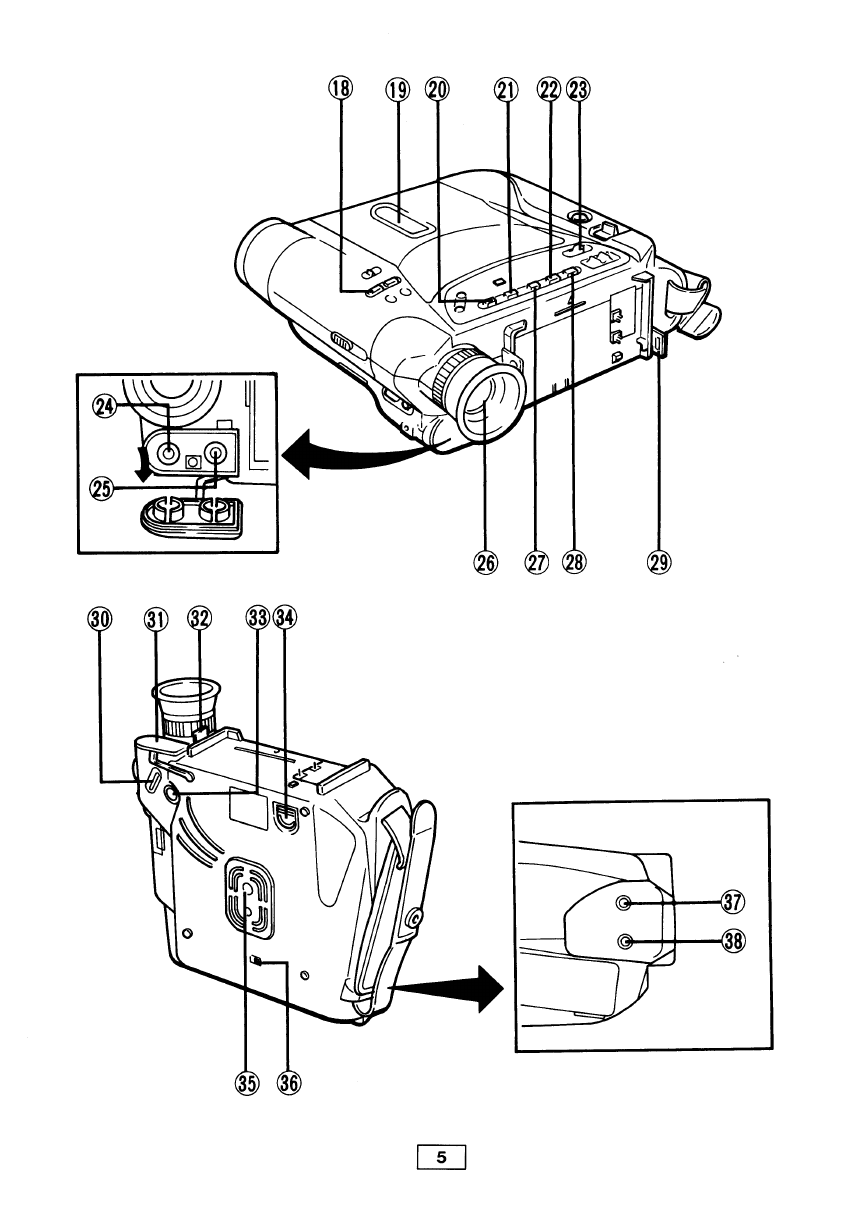 ⑱ ⑲ ⑳ ㉑ ㉒ ㉓

㉔

㉕

㉖ ㉗ ㉘ ㉙

㉚ ㉛ ㉜ ㉝ ㉞

㊲

㊳

㉟ ㊱

5