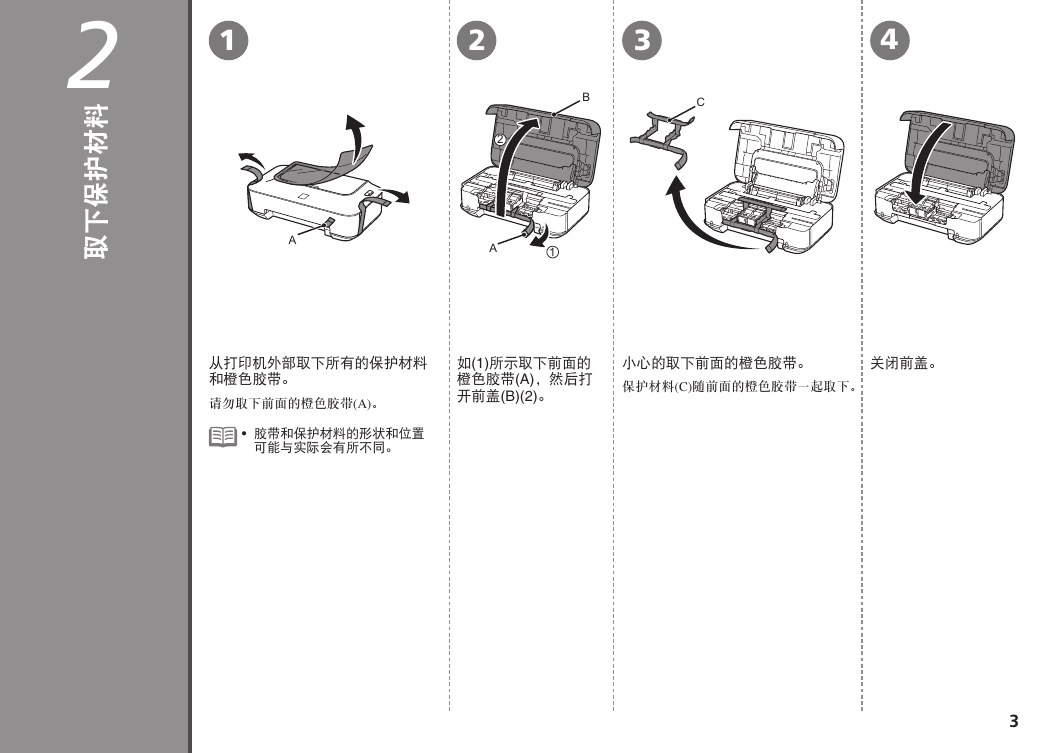 2
取下保护材料

1

A

从打印机外部取下所有的保护材料和橙色胶带。

请勿取下前面的橙色胶带(A)。

• 胶带和保护材料的形状和位置可能与实际会有所不同。

2

B
2
A
1

如(1)所示取下前面的橙色胶带(A)，然后打开前盖(B)(2)。

3

C

小心的取下前面的橙色胶带。

保护材料(C)随前面的橙色胶带一起取下。

4

关闭前盖。

3