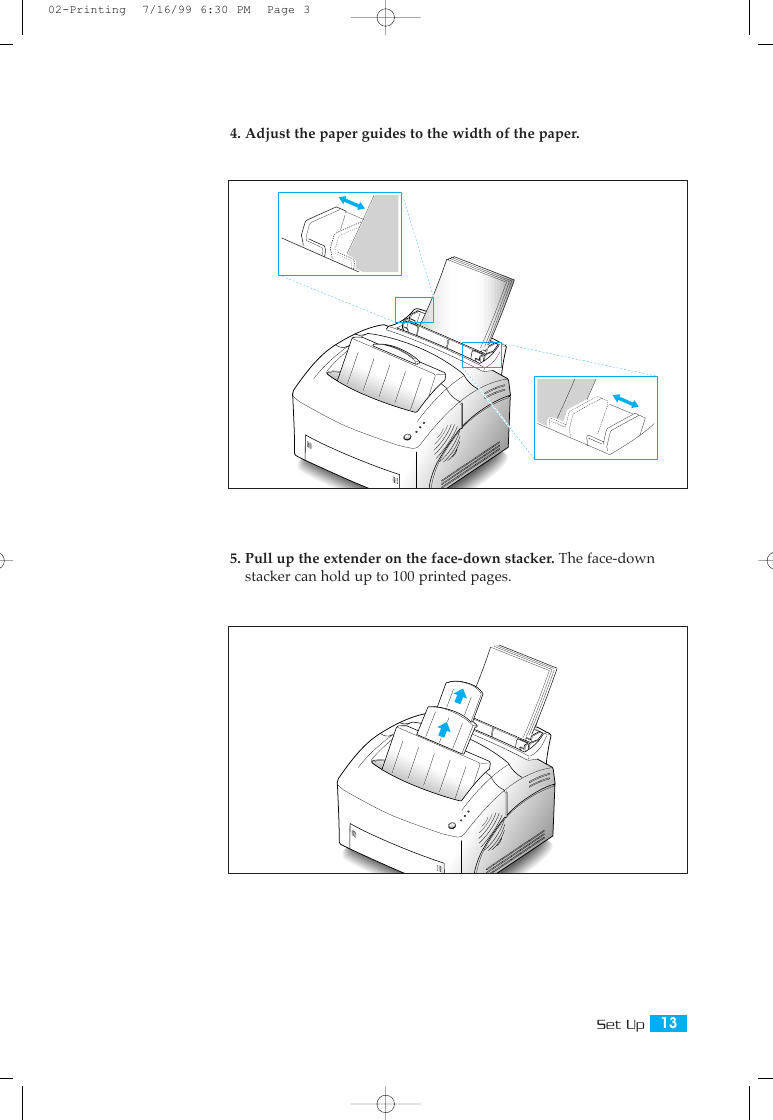 02-Printing 7/16/99 6:30 PM Page 3

4. Adjust the paper guides to the width of the paper.

5. Pull up the extender on the face-down stacker. The face-down stacker can hold up to 100 printed pages.

Set Up 13