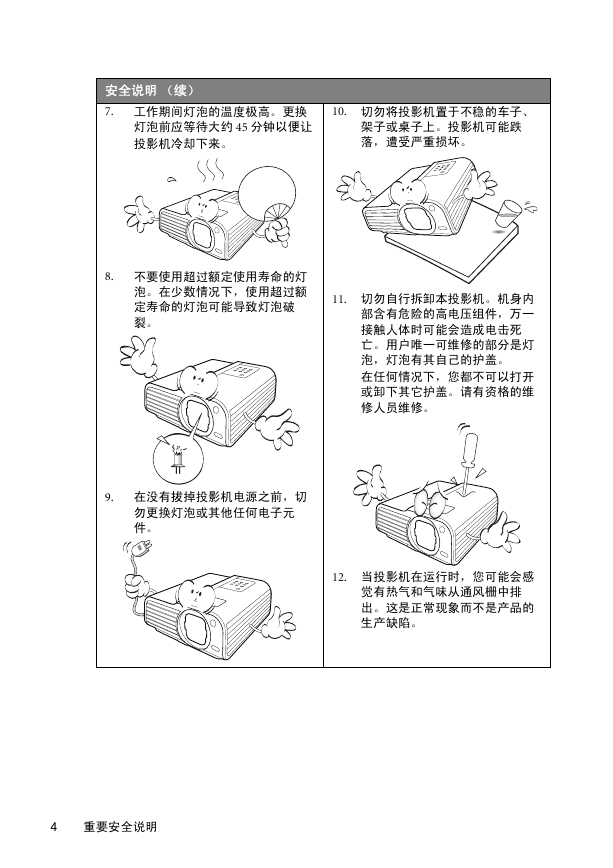 安全说明 （续）

7. 工作期间灯泡的温度极高。更换灯泡前应等待大约 45 分钟以便让投影机冷却下来。

8. 不要使用超过额定使用寿命的灯泡。在少数情况下，使用超过额定寿命的灯泡可能导致灯泡破裂。

9. 在没有拔掉投影机电源之前，切勿更换灯泡或其他任何电子元件。

10. 切勿将投影机置于不稳的车子、架子或桌子上。投影机可能跌落，遭受严重损坏。

11. 切勿自行拆卸本投影机。机身内部含有危险的高电压组件，万一接触人体时可能会造成电击死亡。用户唯一可维修的部分是灯泡，灯泡有其自己的护盖。

在任何情况下，您都不可以打开或卸下其它护盖。请有资格的维修人员维修。

12. 当投影机在运行时，您可能会感觉有热气和气味从通风栅中排出。这是正常现象而不是产品的生产缺陷。

4 重要安全说明