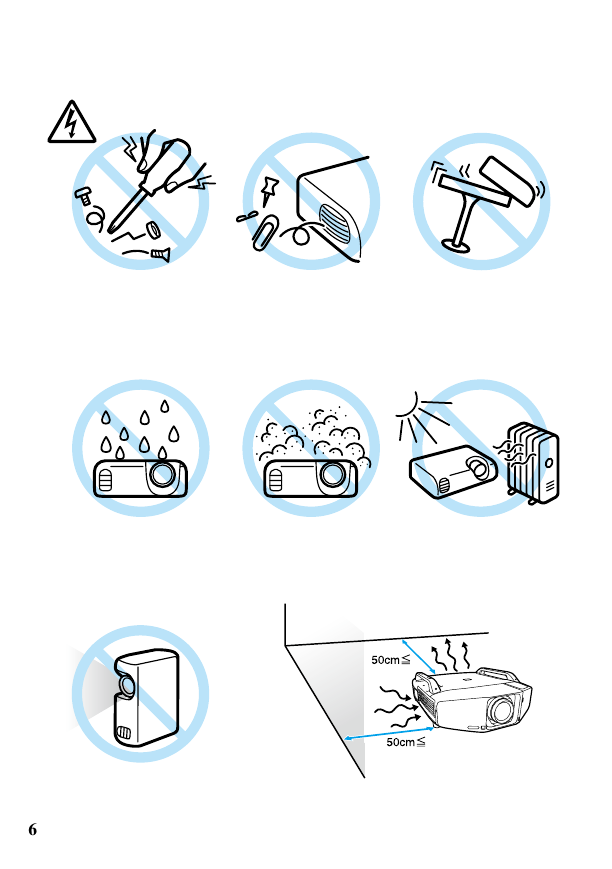 50cm ≦

50cm ≦

6