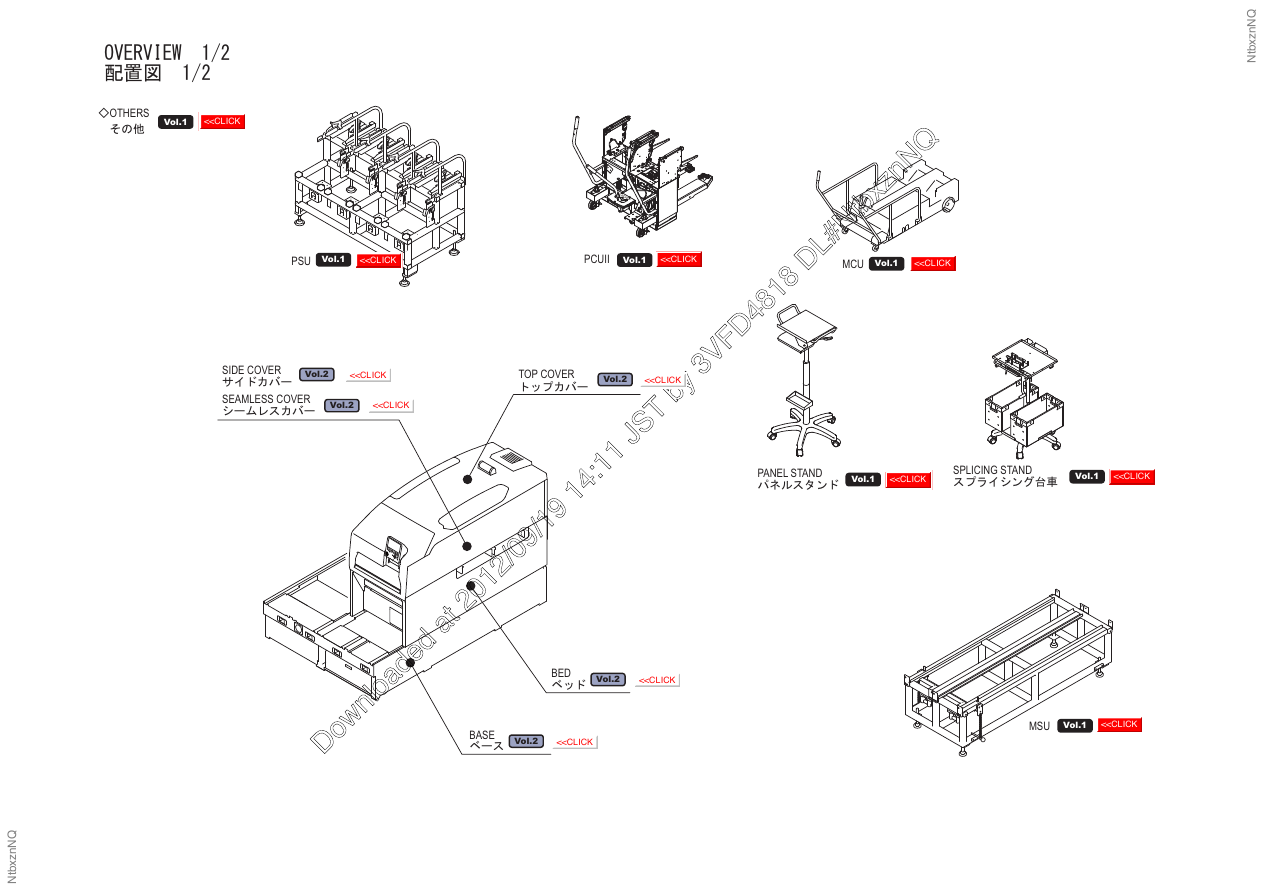 OVERVIEW 1/2
配置図 1/2

NtbxznNQ

◇OTHERS
その他 Vol.1 <<CLICK

PSU Vol.1 <<CLICK

PCUII Vol.1 <<CLICK

MCU Vol.1 <<CLICK

SIDE COVER
サイドカバー Vol.2 <<CLICK

SEAMLESS COVER
シームレスカバー Vol.2 <<CLICK

TOP COVER
トップカバー Vol.2 <<CLICK

PANEL STAND
パネルスタンド Vol.1 <<CLICK

SPLICING STAND
スプライシング台車 Vol.1 <<CLICK

BED
ベッド Vol.2 <<CLICK

BASE
ベース Vol.2 <<CLICK

MSU Vol.1 <<CLICK

Downloaded at 2012/09/19 14:11 JST by 3VFD4818 DL#NtbxznNQ

NtbxznNQ